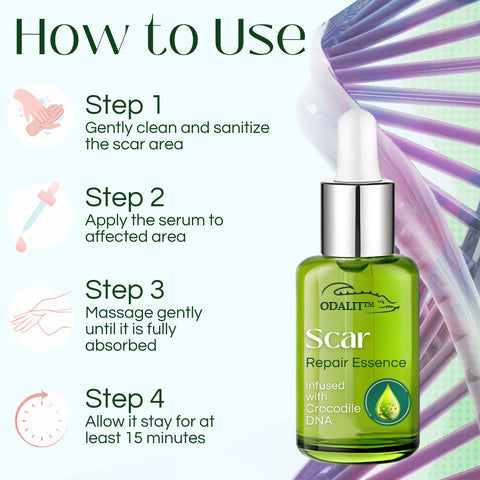 How to Use

Step 1
Gently clean and sanitize the scar area

Step 2
Apply the serum to affected area

Step 3
Massage gently until it is fully absorbed

Step 4
Allow it stay for at least 15 minutes

ODALIT™

Scar
Repair Essence

Infused with Crocodile DNA