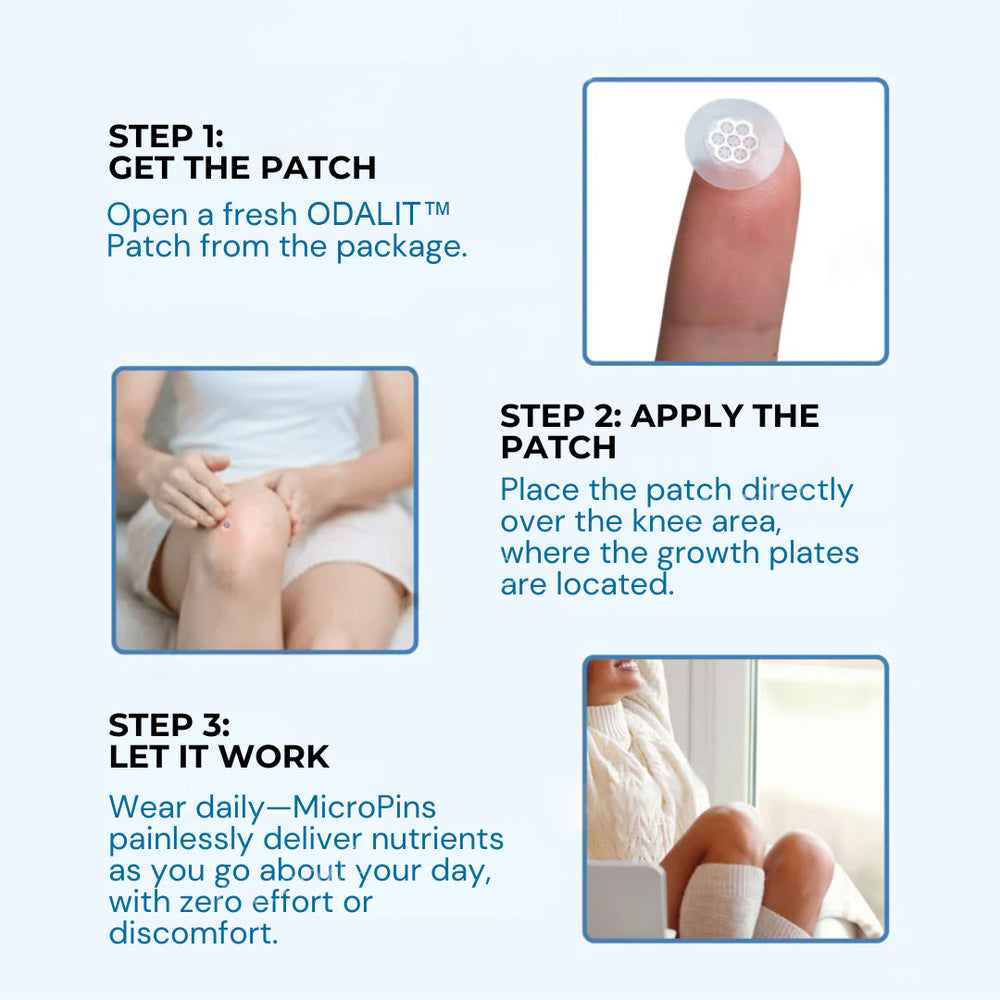 STEP 1:
GET THE PATCH

Open a fresh ODALIT™ Patch from the package.

STEP 2: APPLY THE PATCH

Place the patch directly over the knee area, where the growth plates are located.

STEP 3:
LET IT WORK

Wear daily—MicroPins painlessly deliver nutrients as you go about your day, with zero effort or discomfort.